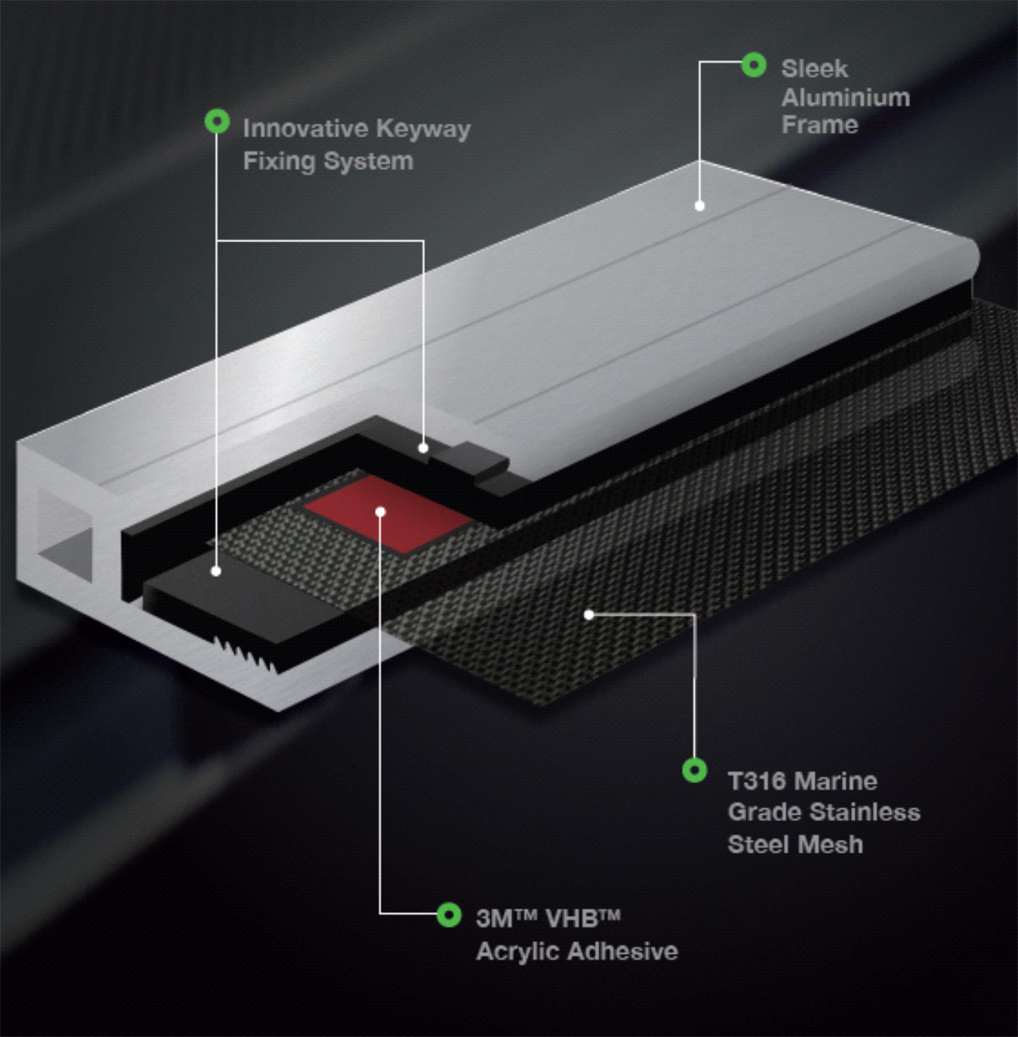 Innovative Keyway Fixing System

Sleek Aluminium Frame

T316 Marine Grade Stainless Steel Mesh

3M™ VHB™ Acrylic Adhesive